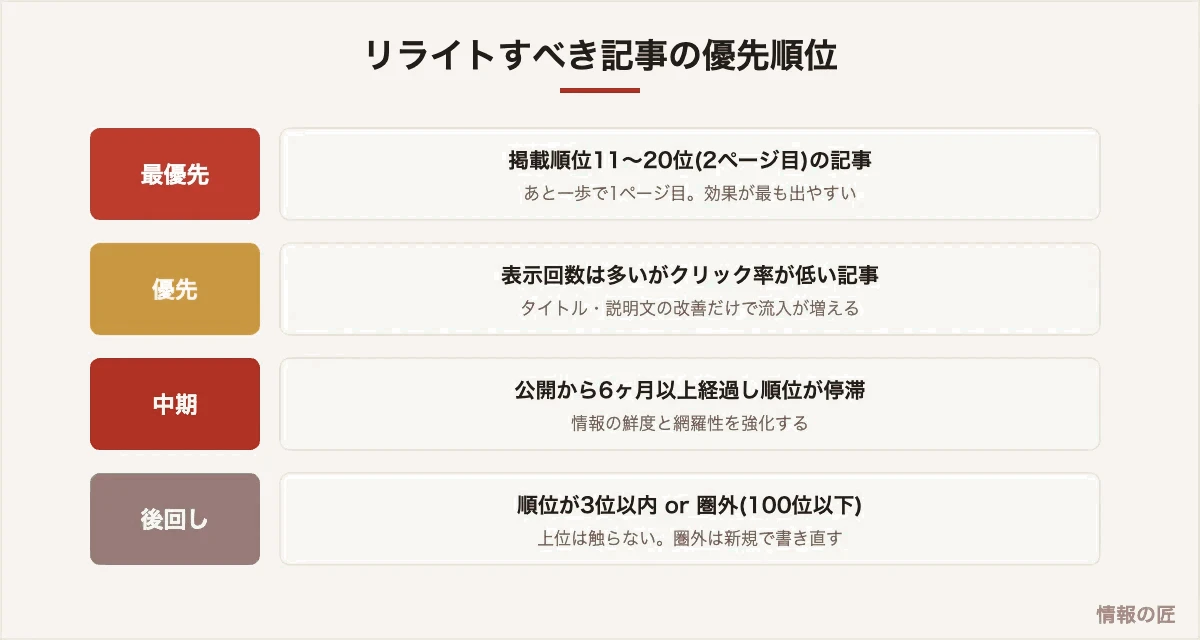 リライトすべき記事の優先順位

最優先

掲載順位11〜20位(2ページ目)の記事
あと一歩で1ページ目。効果が最も出やすい

優先

表示回数は多いがクリック率が低い記事
タイトル・説明文の改善だけで流入が増える

中期

公開から6ヶ月以上経過し順位が停滞
情報の鮮度と網羅性を強化する

後回し

順位が3位以内 or 圏外(100位以下)
上位は触らない。圏外は新規で書き直す

情報の匠